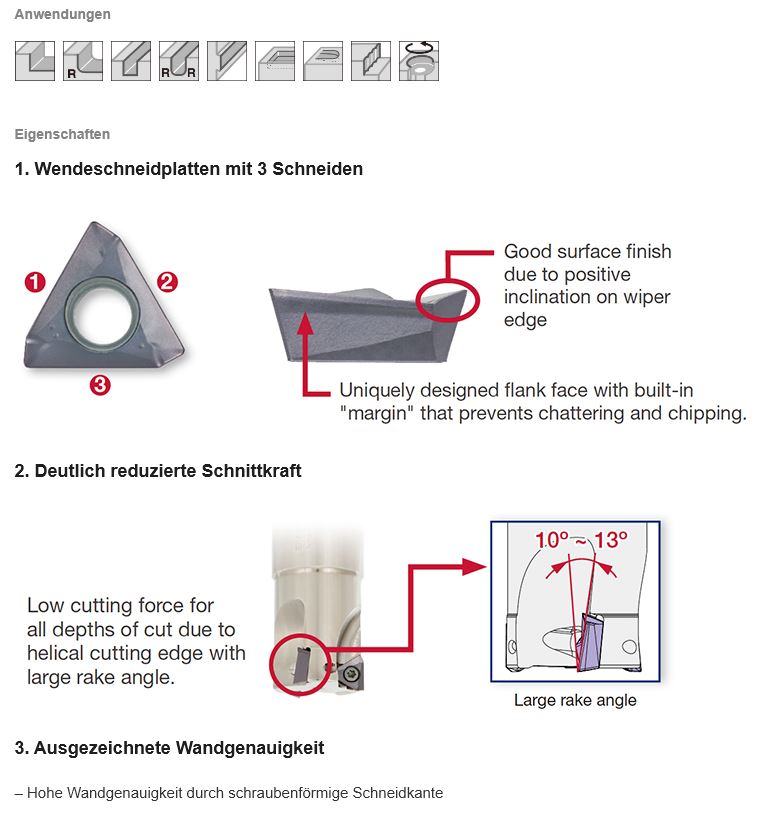 Anwendungen

R R R

Eigenschaften

1. Wendeschneidplatten mit 3 Schneiden

1 2 3

Good surface finish due to positive inclination on wiper edge

Uniquely designed flank face with built-in "margin" that prevents chattering and chipping.

2. Deutlich reduzierte Schnittkraft

Low cutting force for all depths of cut due to helical cutting edge with large rake angle.

10° ~ 13°

Large rake angle

3. Ausgezeichnete Wandgenauigkeit

– Hohe Wandgenauigkeit durch schraubenförmige Schneidkante