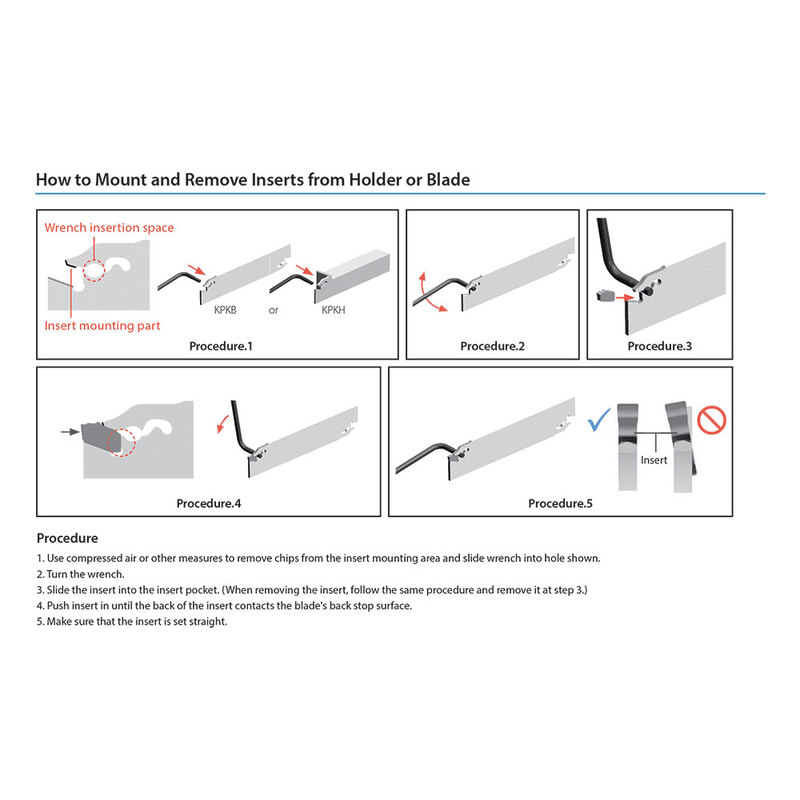 How to Mount and Remove Inserts from Holder or Blade

Wrench insertion space

Insert mounting part

KPKB

or

KPKH

Procedure.1

Procedure.2

Procedure.3

Procedure.4

Insert

Procedure.5

Procedure

1. Use compressed air or other measures to remove chips from the insert mounting area and slide wrench into hole shown.
2. Turn the wrench.
3. Slide the insert into the insert pocket. (When removing the insert, follow the same procedure and remove it at step 3.)
4. Push insert in until the back of the insert contacts the blade's back stop surface.
5. Make sure that the insert is set straight.